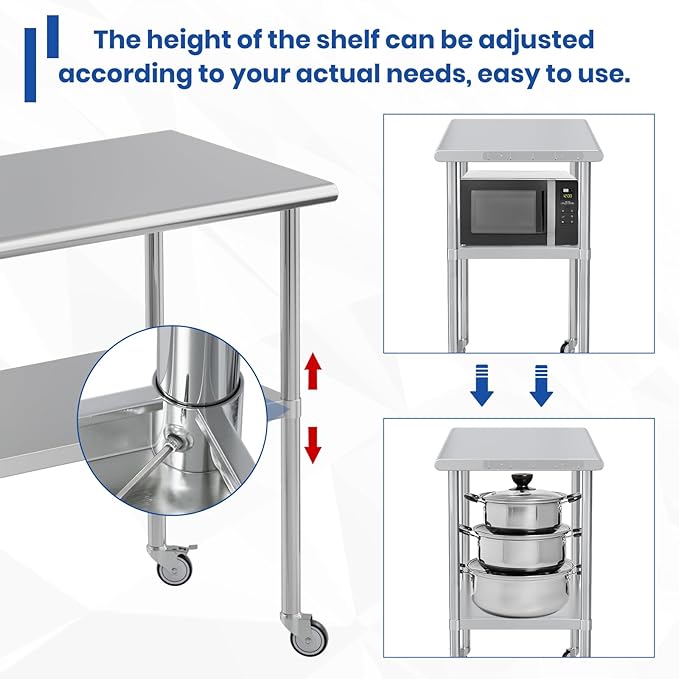 The height of the shelf can be adjusted according to your actual needs, easy to use.