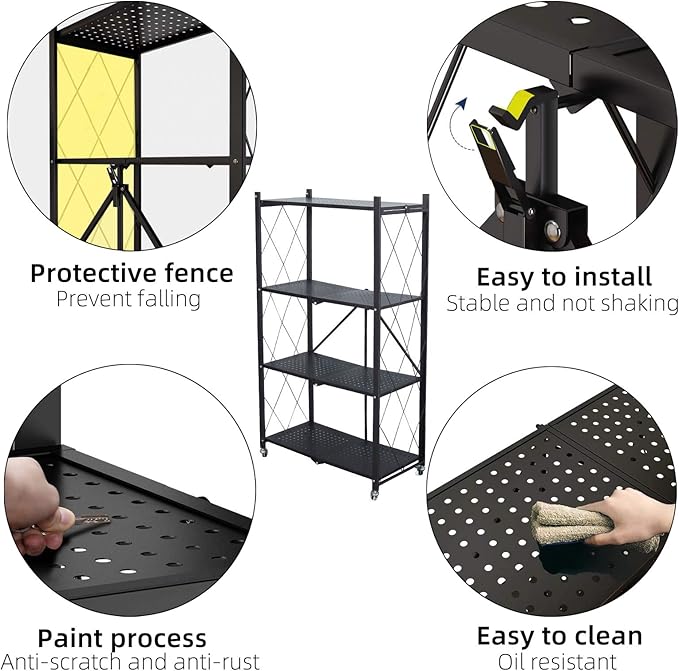 Protective fence
Prevent falling

Easy to install
Stable and not shaking

Paint process
Anti-scratch and anti-rust

Easy to clean
Oil resistant