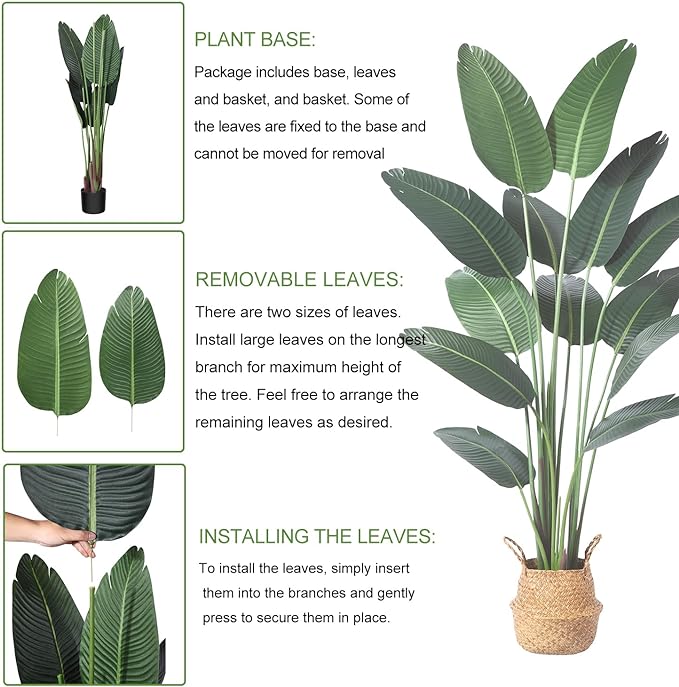 PLANT BASE:

Package includes base, leaves and basket, and basket. Some of the leaves are fixed to the base and cannot be moved for removal

REMOVABLE LEAVES:

There are two sizes of leaves. Install large leaves on the longest branch for maximum height of the tree. Feel free to arrange the remaining leaves as desired.

INSTALLING THE LEAVES:

To install the leaves, simply insert them into the branches and gently press to secure them in place.